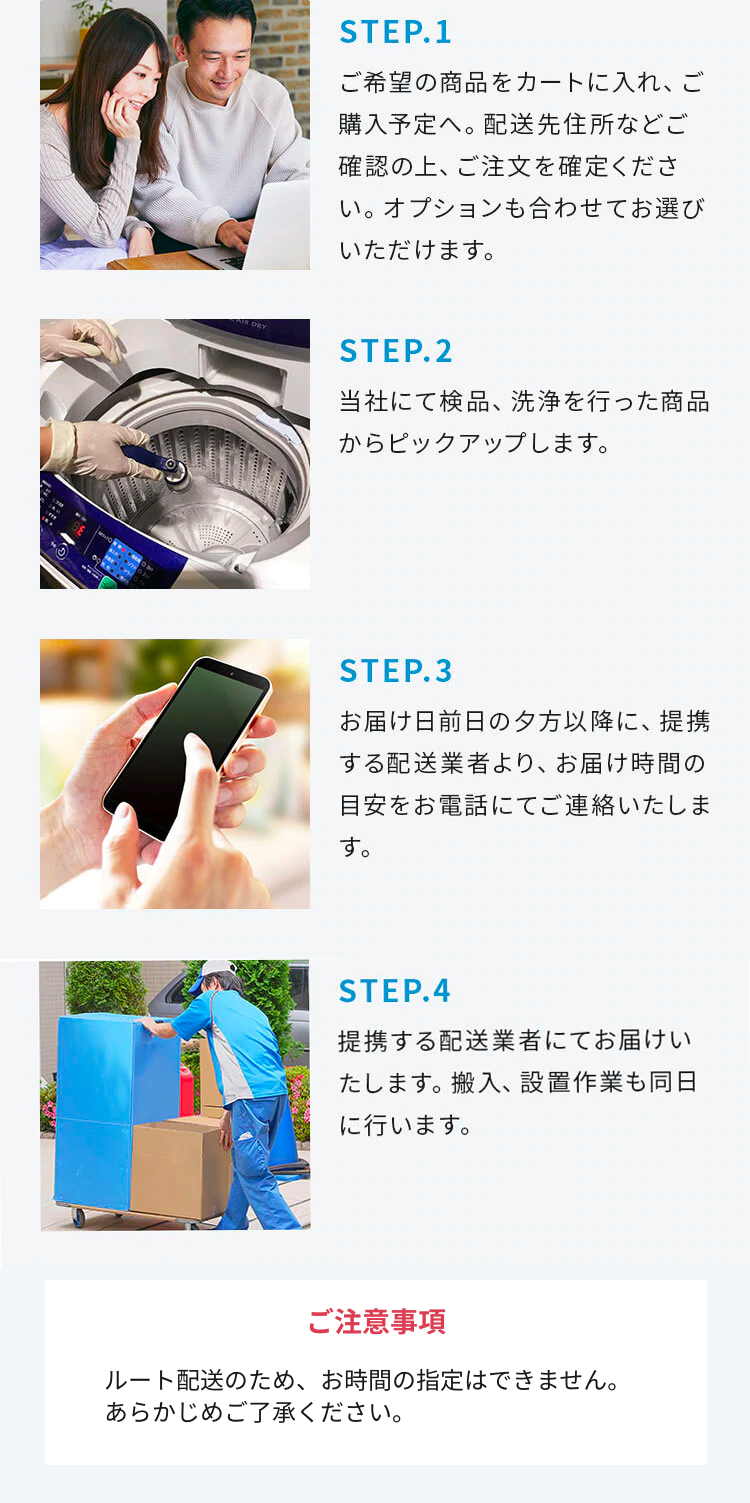 STEP.1
ご希望の商品をカートに入れ、ご購入予定へ。配送先住所などご確認の上、ご注文を確定ください。オプションも合わせてお選びいただけます。

STEP.2
当社にて検品、洗浄を行った商品からピックアップします。

STEP.3
お届け日前日の夕方以降に、提携する配送業者より、お届け時間の目安をお電話にてご連絡いたします。

STEP.4
提携する配送業者にてお届けいたします。搬入、設置作業も同日に行います。

ご注意事項
ルート配送のため、お時間の指定はできません。
あらかじめご了承ください。