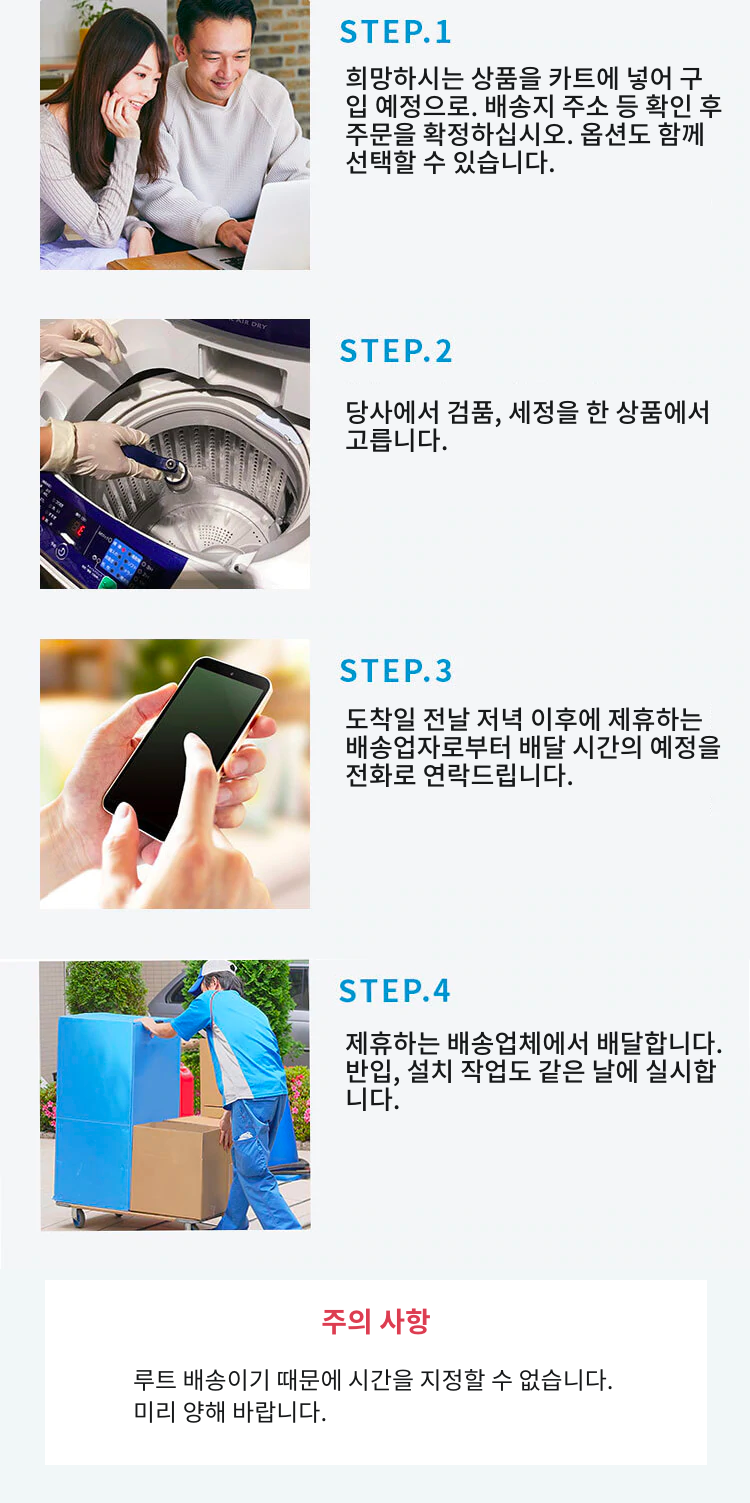 STEP.1

희망하시는 상품을 카트에 넣어 구입 예정으로. 배송지 주소 등 확인 후 주문을 확정하십시오. 옵션도 함께 선택할 수 있습니다.

STEP.2

당사에서 검품, 세정을 한 상품에서 고릅니다.

STEP.3

도착일 전날 저녁 이후에 제휴하는 배송업자로부터 배달 시간의 예정을 전화로 연락드립니다.

STEP.4

제휴하는 배송업체에서 배달합니다. 반입, 설치 작업도 같은 날에 실시합니다.

주의 사항

루트 배송이기 때문에 시간을 지정할 수 없습니다.
미리 양해 바랍니다.